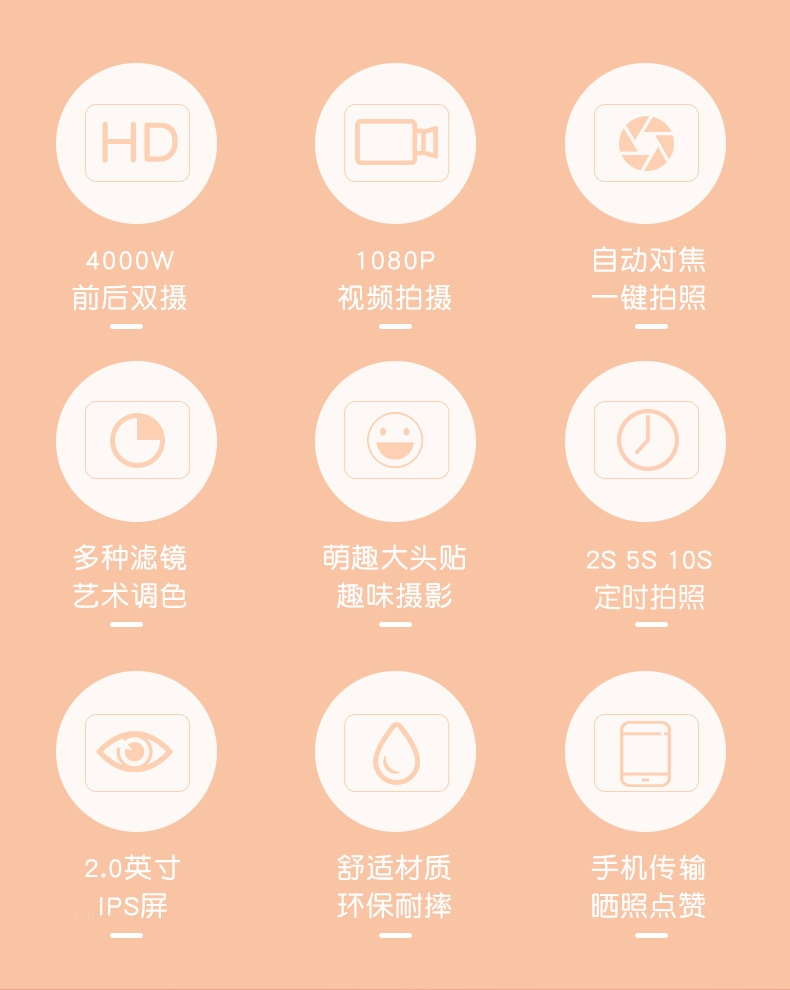 HD

4000W
前后双摄

1080P
视频拍摄

自动对焦
一键拍照

多种滤镜
艺术调色

萌趣大头贴
趣味摄影

2S 5S 10S
定时拍照

2.0英寸
IPS屏

舒适材质
环保耐摔

手机传输
晒照点赞